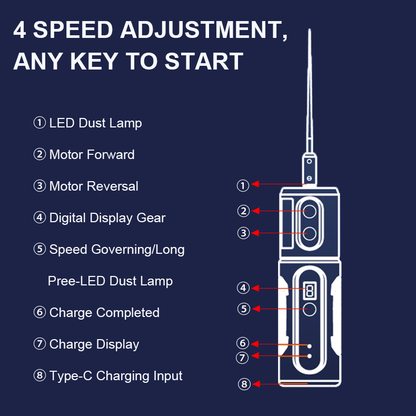 4 SPEED ADJUSTMENT, ANY KEY TO START

① LED Dust Lamp

② Motor Forward

③ Motor Reversal

④ Digital Display Gear

⑤ Speed Governing/Long Pree-LED Dust Lamp

⑥ Charge Completed

⑦ Charge Display

⑧ Type-C Charging Input

①
②
③
④
⑤
⑥
⑦
⑧