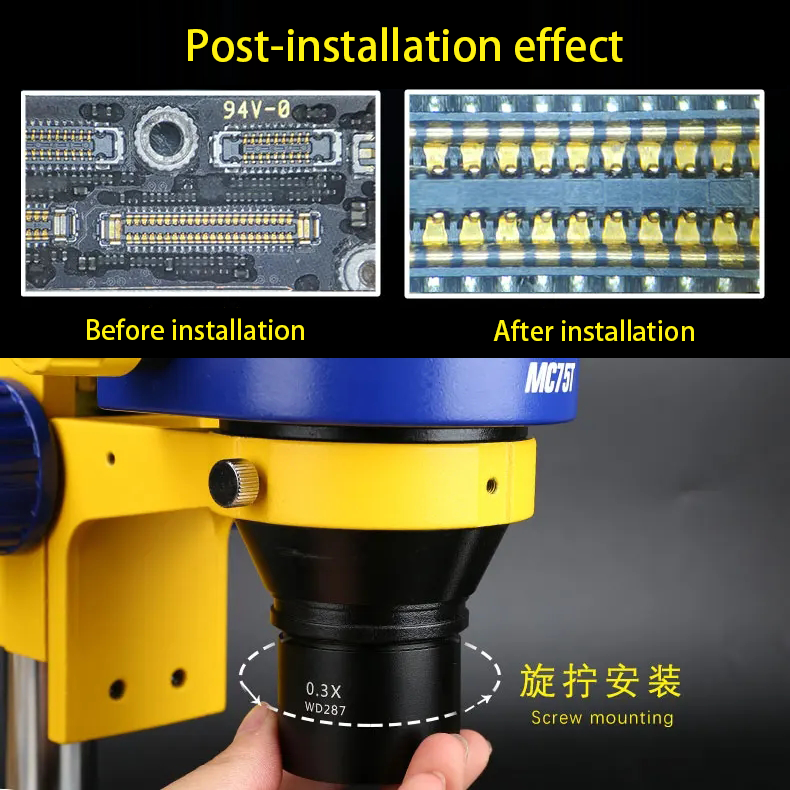 Post-installation effect

94V-0

Before installation

After installation

MC75T

0.3X
WD287

旋拧安装
Screw mounting